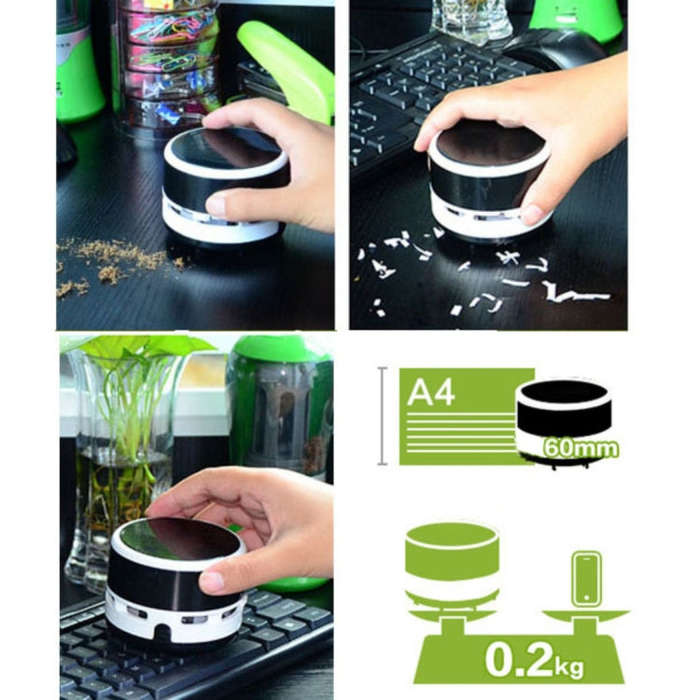 A4

60mm

0.2kg