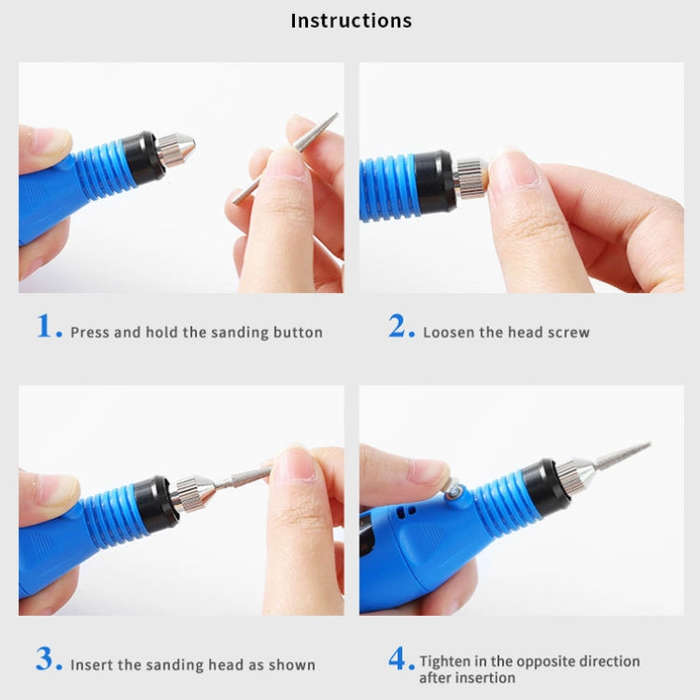 Instructions

1. Press and hold the sanding button

2. Loosen the head screw

3. Insert the sanding head as shown

4. Tighten in the opposite direction after insertion