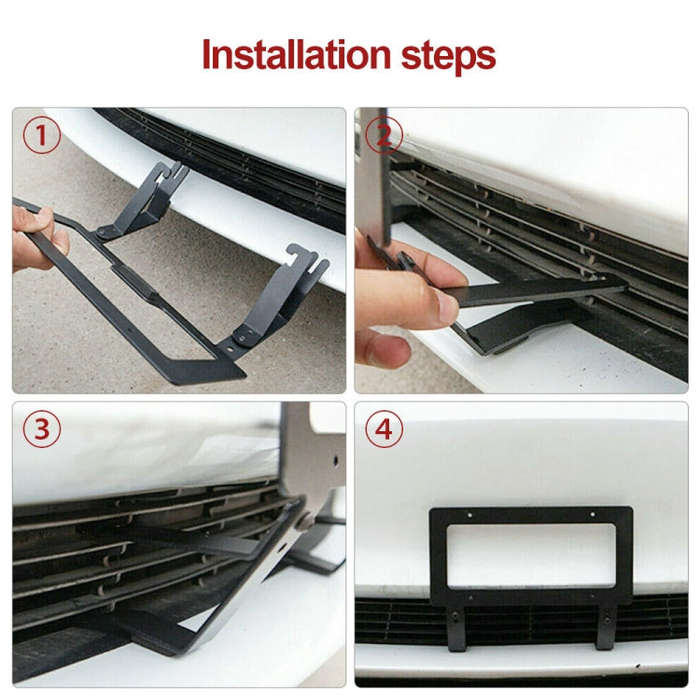 Installation steps

1

2

3

4