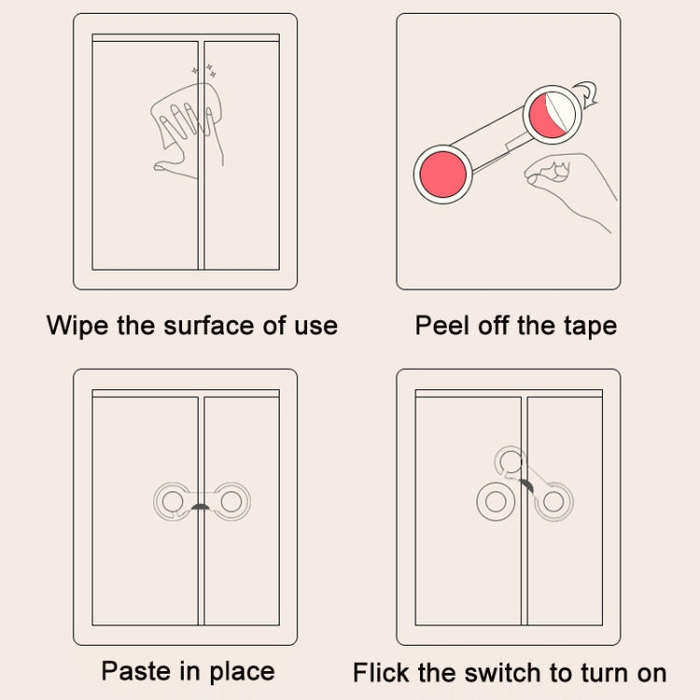 Wipe the surface of use

Peel off the tape

Paste in place

Flick the switch to turn on