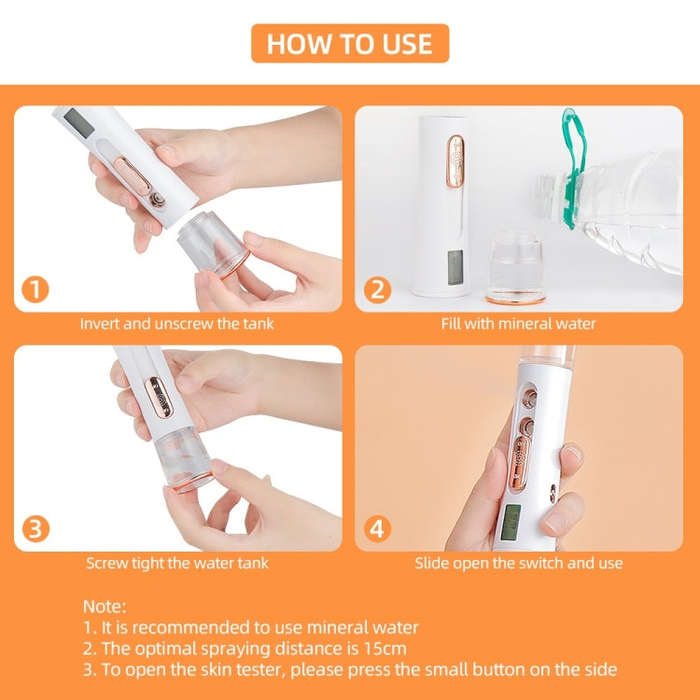 HOW TO USE

1
Invert and unscrew the tank

2
Fill with mineral water

3
Screw tight the water tank

4
Slide open the switch and use

Note:
1. It is recommended to use mineral water
2. The optimal spraying distance is 15cm
3. To open the skin tester, please press the small button on the side