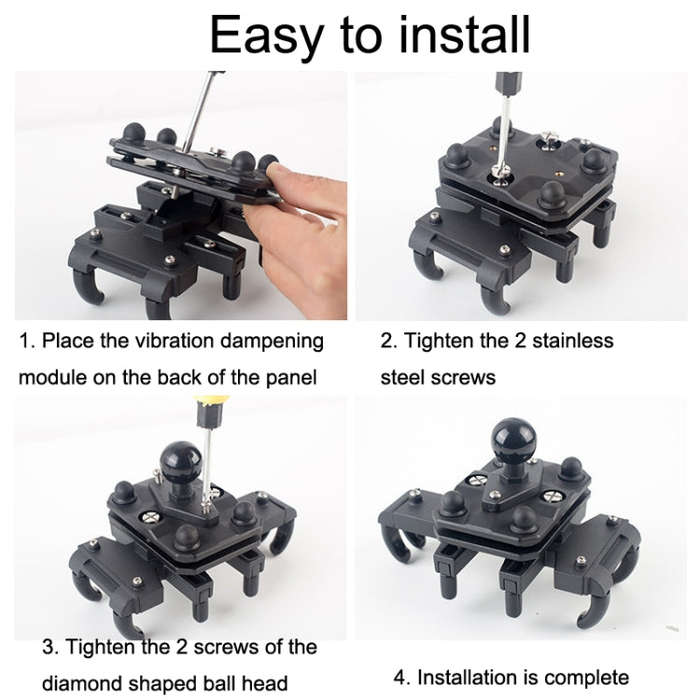 Easy to install

1. Place the vibration dampening module on the back of the panel

2. Tighten the 2 stainless steel screws

3. Tighten the 2 screws of the diamond shaped ball head

4. Installation is complete