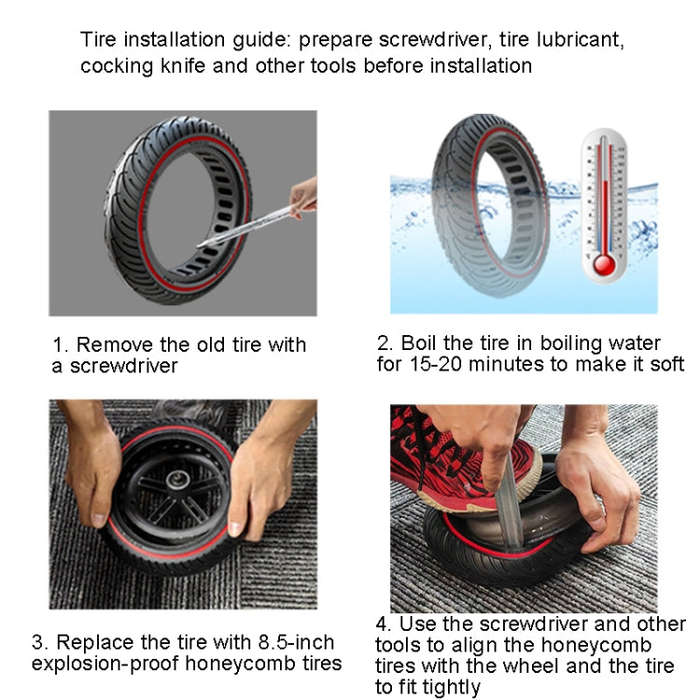 Tire installation guide: prepare screwdriver, tire lubricant, cocking knife and other tools before installation

1. Remove the old tire with a screwdriver

2. Boil the tire in boiling water for 15-20 minutes to make it soft

3. Replace the tire with 8.5-inch explosion-proof honeycomb tires

4. Use the screwdriver and other tools to align the honeycomb tires with the wheel and the tire to fit tightly