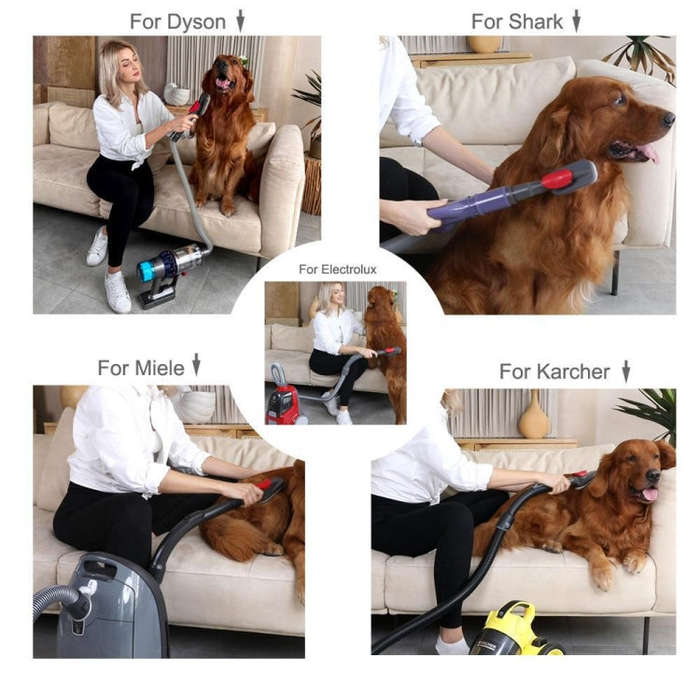 For Dyson

For Shark

For Electrolux

For Miele

For Karcher