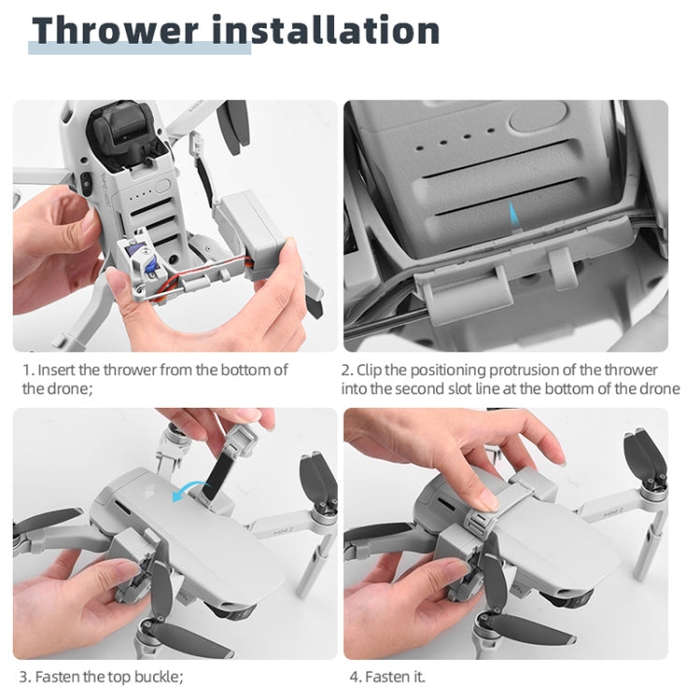 Thrower installation

1. Insert the thrower from the bottom of the drone;

2. Clip the positioning protrusion of the thrower into the second slot line at the bottom of the drone

3. Fasten the top buckle;

4. Fasten it.