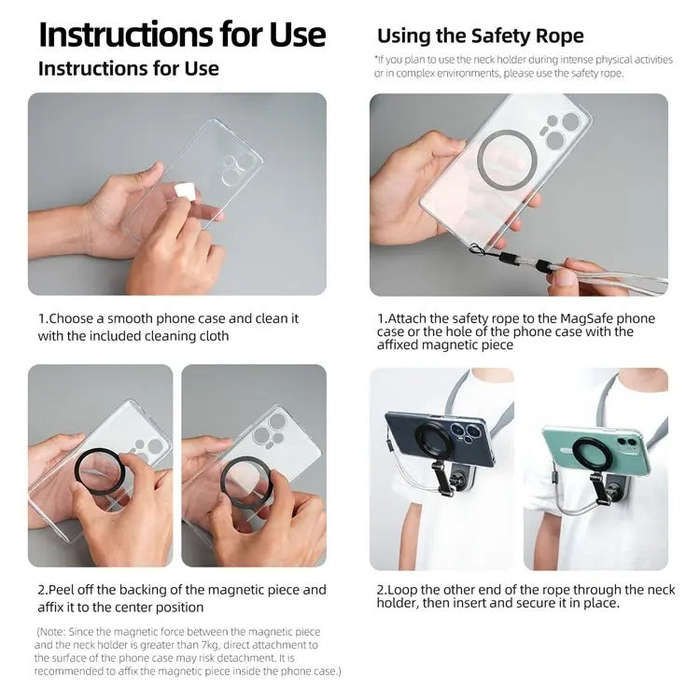 Instructions for Use

Instructions for Use

1.Choose a smooth phone case and clean it with the included cleaning cloth

2.Peel off the backing of the magnetic piece and affix it to the center position

(Note: Since the magnetic force between the magnetic piece and the neck holder is greater than 7kg, direct attachment to the surface of the phone case may risk detachment. It is recommended to affix the magnetic piece inside the phone case.)

Using the Safety Rope

*If you plan to use the neck holder during intense physical activities or in complex environments, please use the safety rope.

1.Attach the safety rope to the MagSafe phone case or the hole of the phone case with the affixed magnetic piece

2.Loop the other end of the rope through the neck holder, then insert and secure it in place.