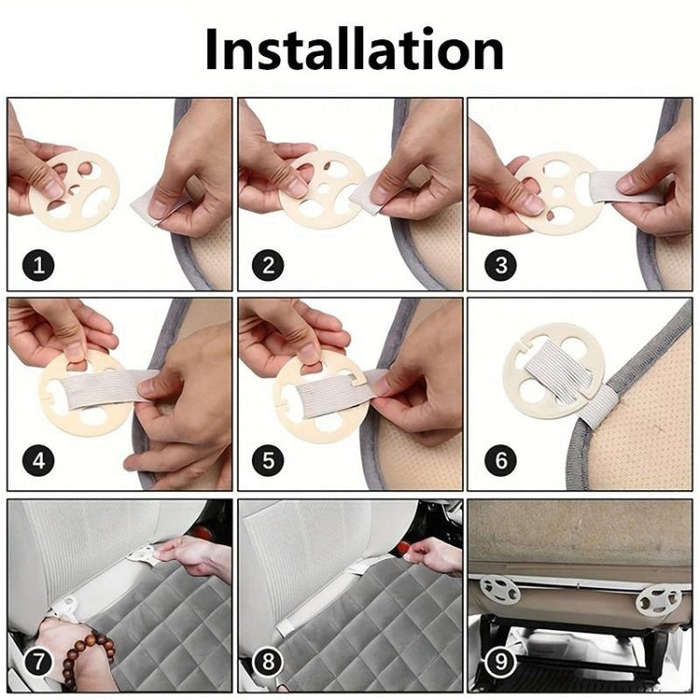 Installation

1
2
3
4
5
6
7
8
9