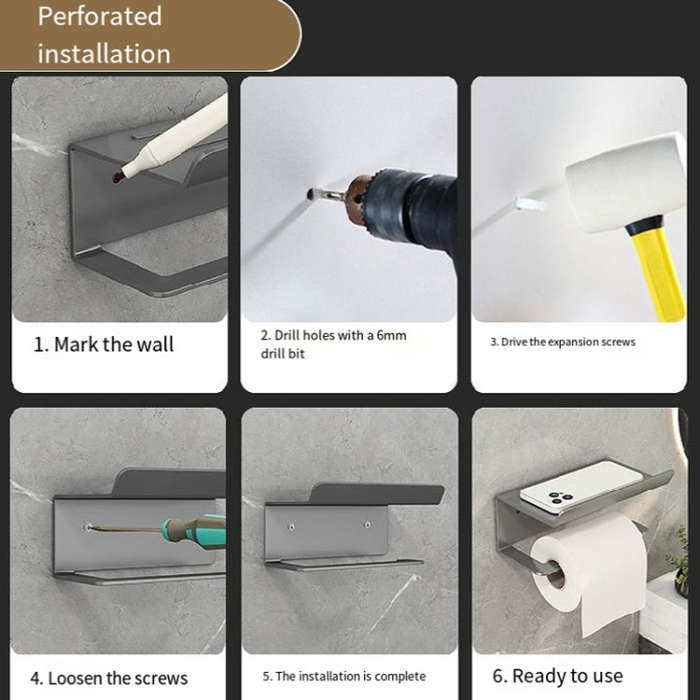 Perforated installation

1. Mark the wall

2. Drill holes with a 6mm drill bit

3. Drive the expansion screws

4. Loosen the screws

5. The installation is complete

6. Ready to use