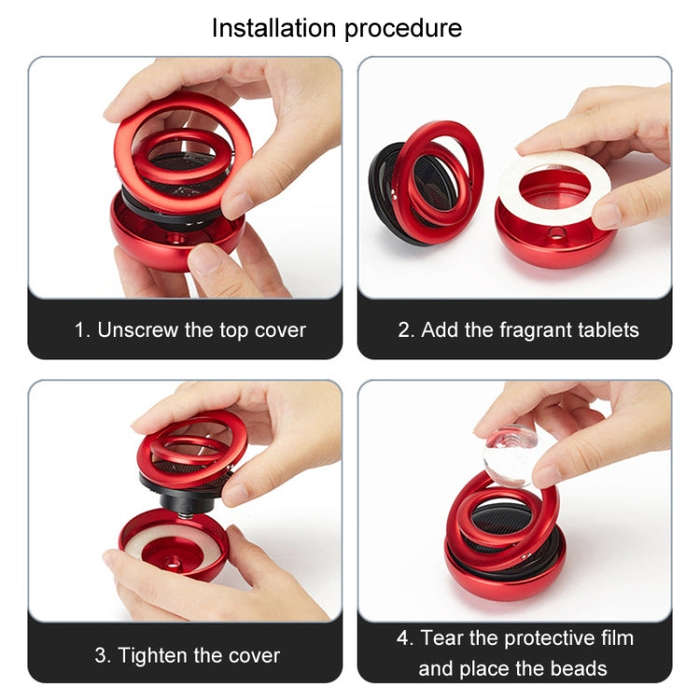 Installation procedure

1. Unscrew the top cover

2. Add the fragrant tablets

3. Tighten the cover

4. Tear the protective film and place the beads