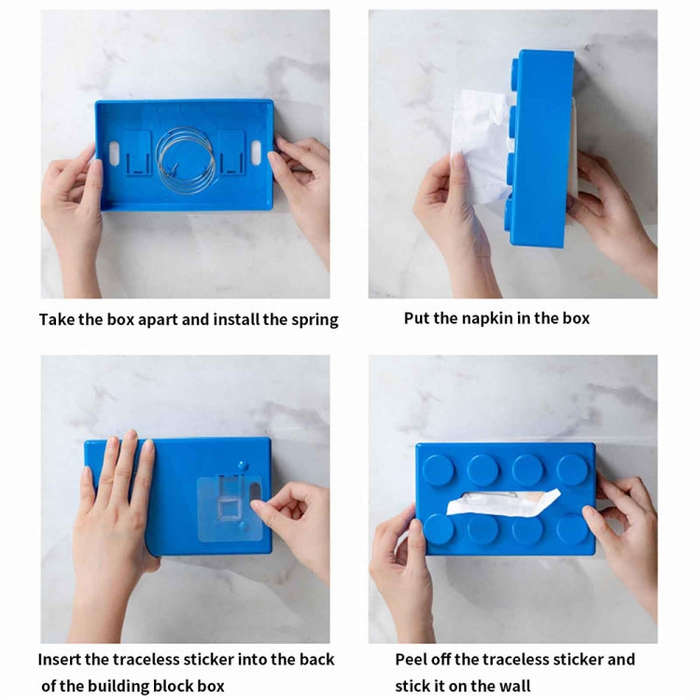 Take the box apart and install the spring

Put the napkin in the box

Insert the traceless sticker into the back of the building block box

Peel off the traceless sticker and stick it on the wall