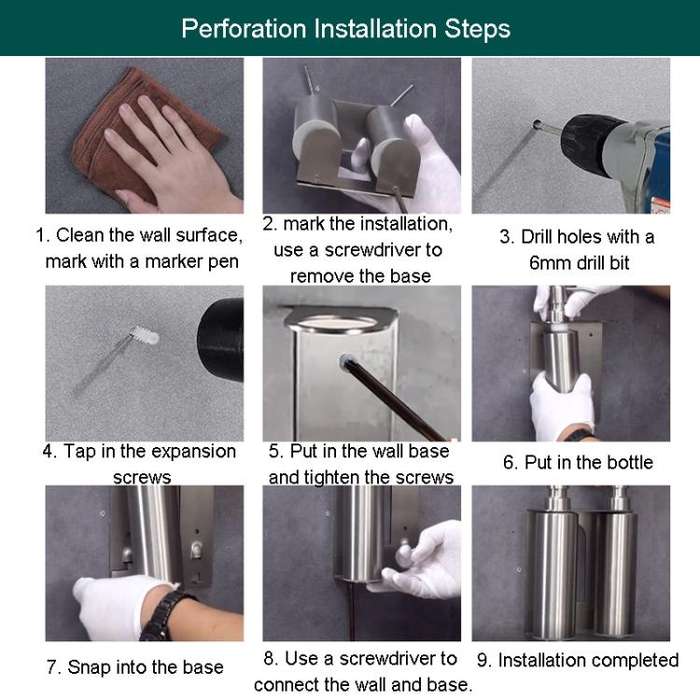 Perforation Installation Steps

1. Clean the wall surface, mark with a marker pen

2. mark the installation, use a screwdriver to remove the base

3. Drill holes with a 6mm drill bit

4. Tap in the expansion screws

5. Put in the wall base and tighten the screws

6. Put in the bottle

7. Snap into the base

8. Use a screwdriver to connect the wall and base.

9. Installation completed