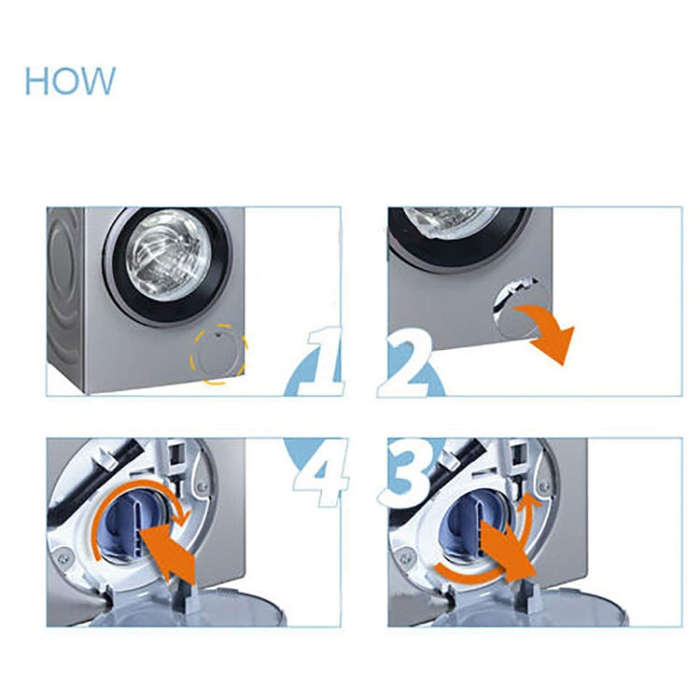 HOW

1

2

4

3