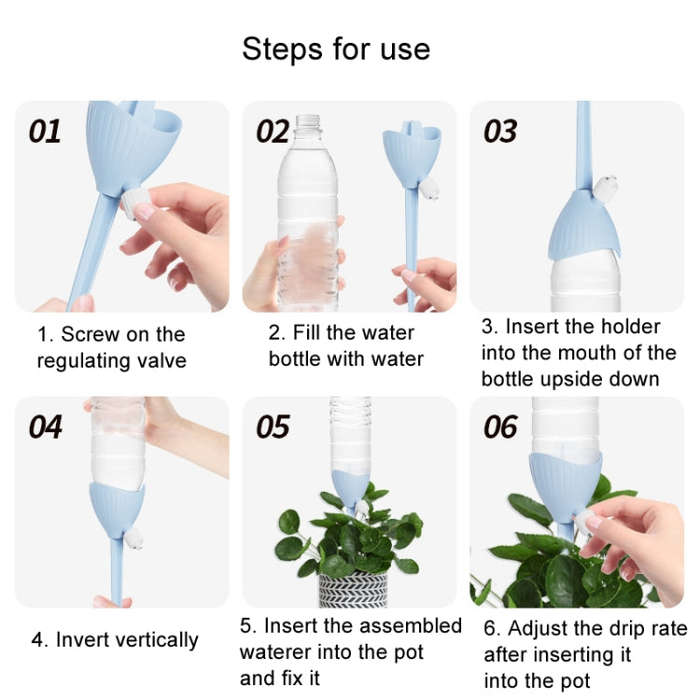 Steps for use

01

1. Screw on the regulating valve

02

2. Fill the water bottle with water

03

3. Insert the holder into the mouth of the bottle upside down

04

4. Invert vertically

05

5. Insert the assembled waterer into the pot and fix it

06

6. Adjust the drip rate after inserting it into the pot