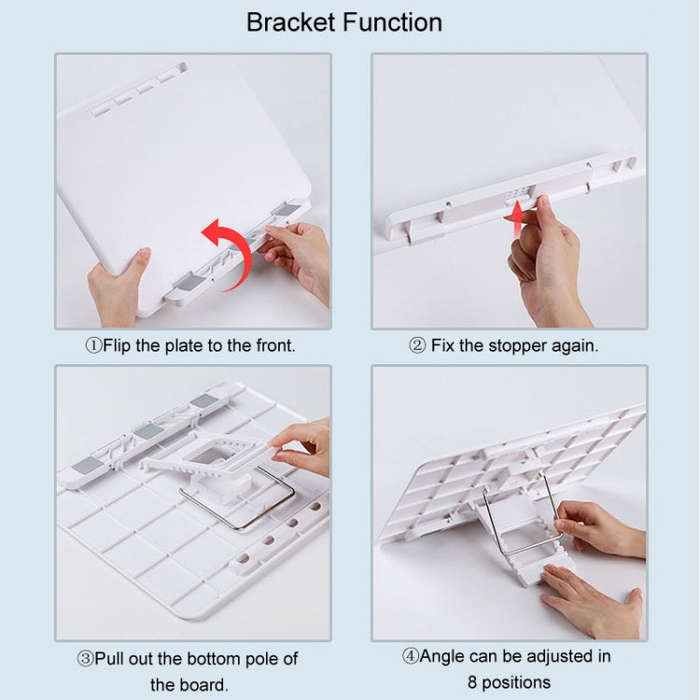 Bracket Function

①Flip the plate to the front.

② Fix the stopper again.

③Pull out the bottom pole of the board.

④Angle can be adjusted in 8 positions