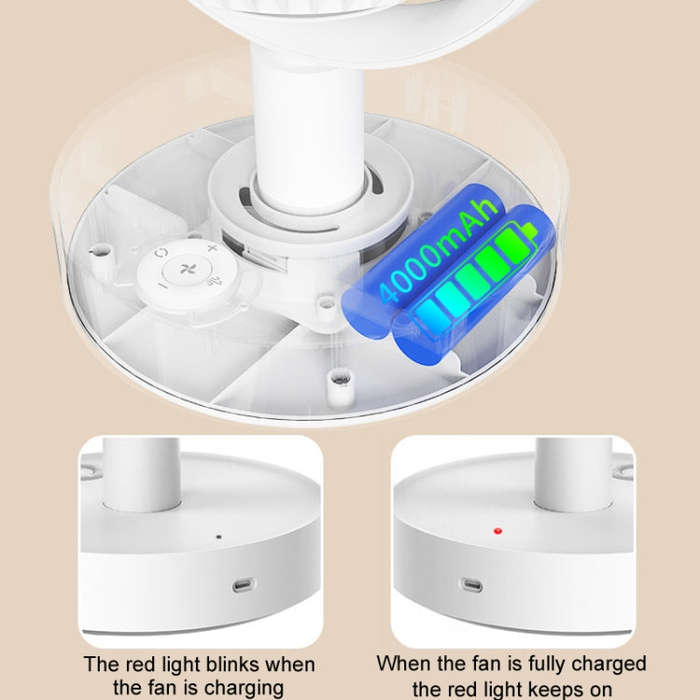 4000mAh

The red light blinks when the fan is charging

When the fan is fully charged the red light keeps on