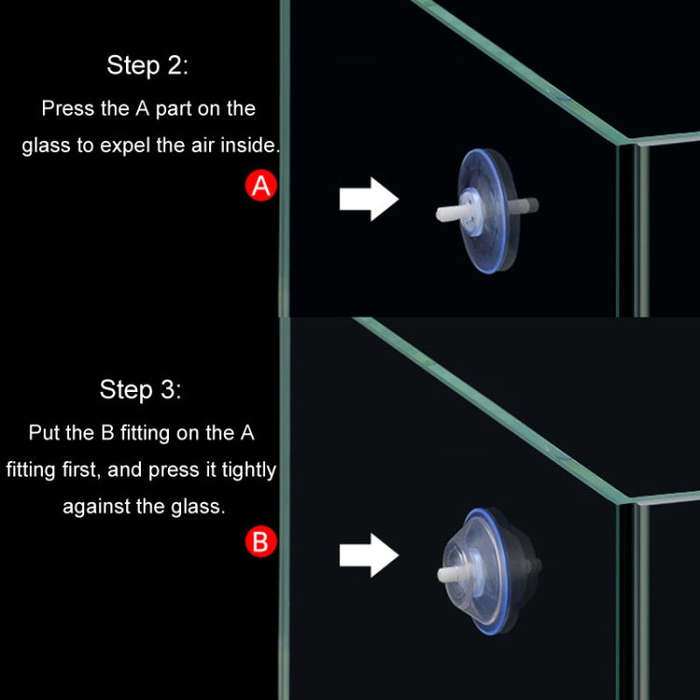 Step 2:
Press the A part on the glass to expel the air inside.

A

Step 3:
Put the B fitting on the A fitting first, and press it tightly against the glass.

B