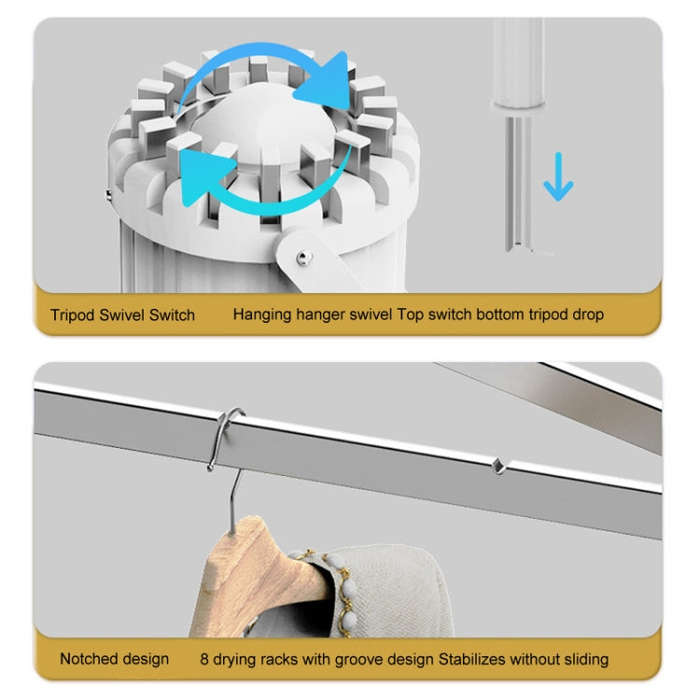 Tripod Swivel Switch Hanging hanger swivel Top switch bottom tripod drop

Notched design 8 drying racks with groove design Stabilizes without sliding