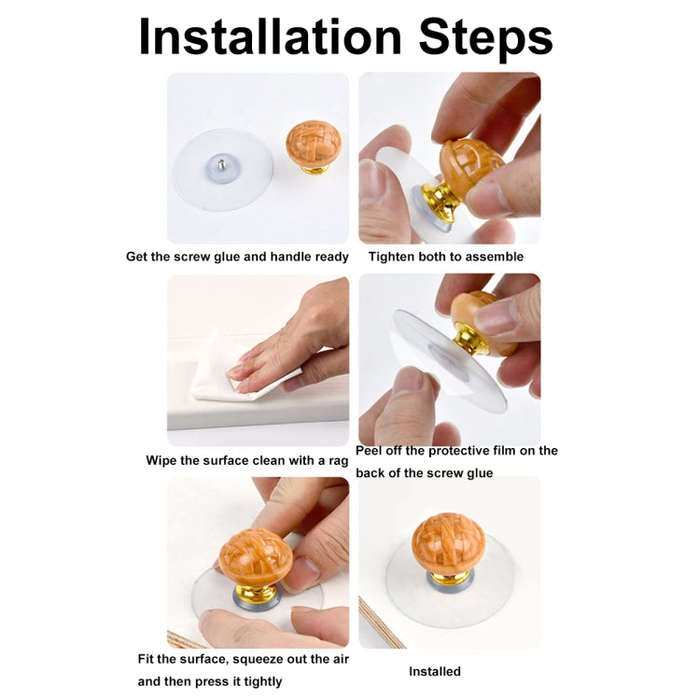 Installation Steps

Get the screw glue and handle ready

Tighten both to assemble

Wipe the surface clean with a rag

Peel off the protective film on the back of the screw glue

Fit the surface, squeeze out the air and then press it tightly

Installed