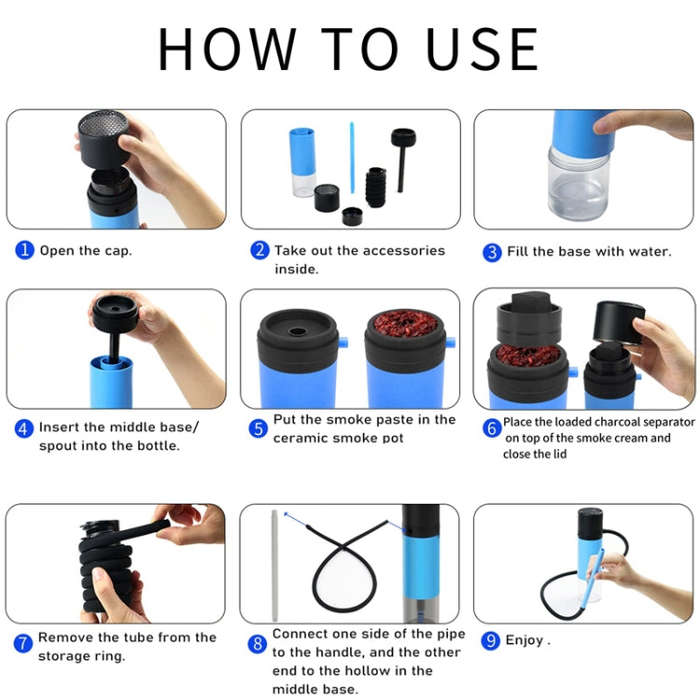 HOW TO USE

1 Open the cap.

2 Take out the accessories inside.

3 Fill the base with water.

4 Insert the middle base/ spout into the bottle.

5 Put the smoke paste in the ceramic smoke pot

6 Place the loaded charcoal separator on top of the smoke cream and close the lid

7 Remove the tube from the storage ring.

8 Connect one side of the pipe to the handle, and the other end to the hollow in the middle base.

9 Enjoy .