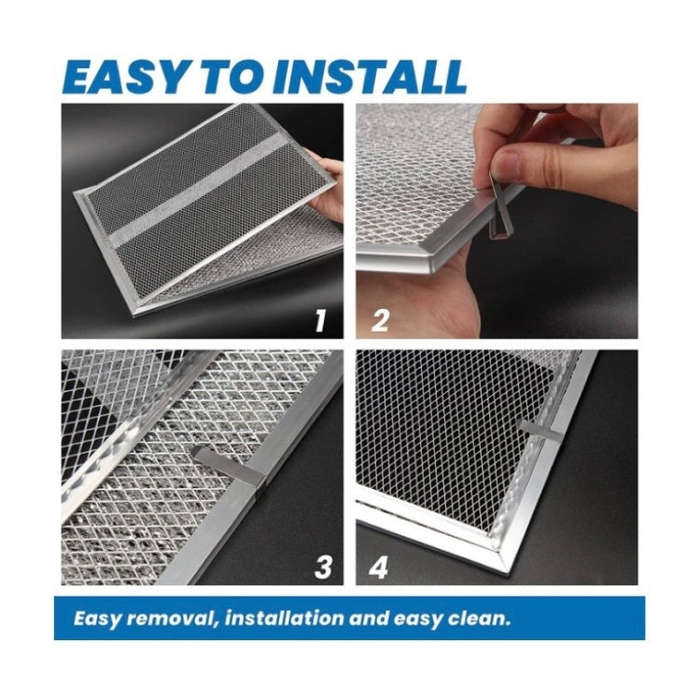 EASY TO INSTALL

1

2

3

4

Easy removal, installation and easy clean.