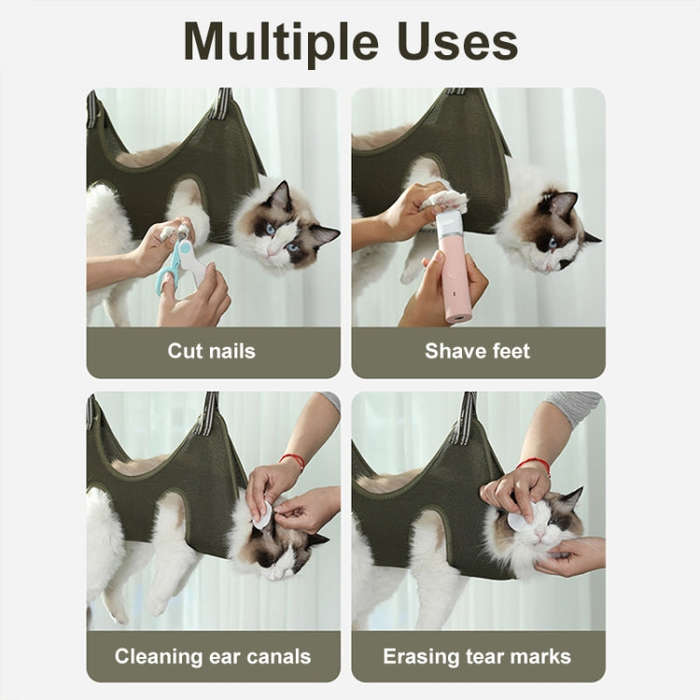 Multiple Uses

Cut nails

Shave feet

Cleaning ear canals

Erasing tear marks