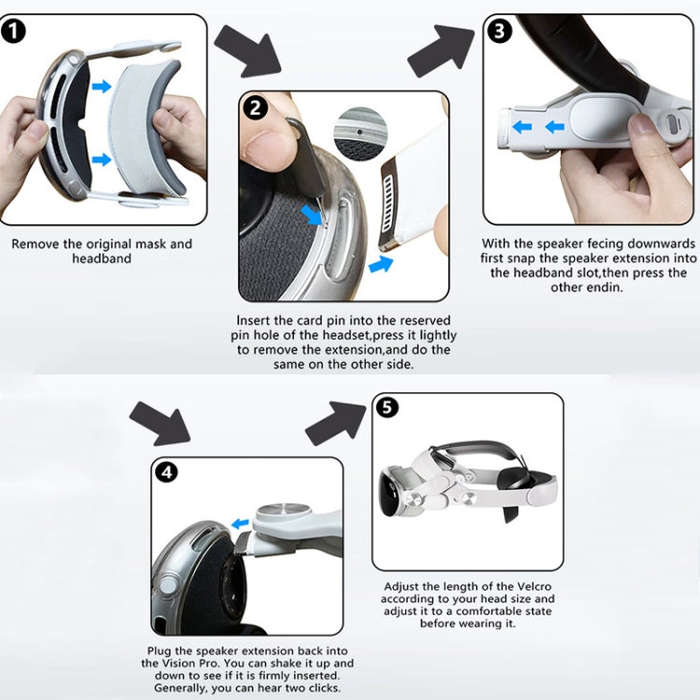 1

Remove the original mask and headband

2

Insert the card pin into the reserved pin hole of the headset,press it lightly to remove the extension,and do the same on the other side.

3

With the speaker fecing downwards first snap the speaker extension into the headband slot,then press the other endin.

4

Plug the speaker extension back into the Vision Pro. You can shake it up and down to see if it is firmly inserted. Generally, you can hear two clicks.

5

Adjust the length of the Velcro according to your head size and adjust it to a comfortable state before wearing it.