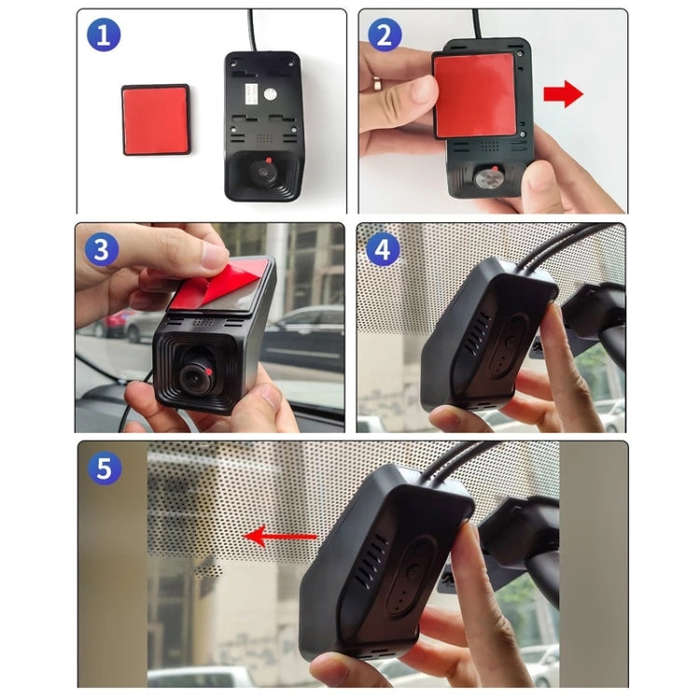 1

2

3

4

5