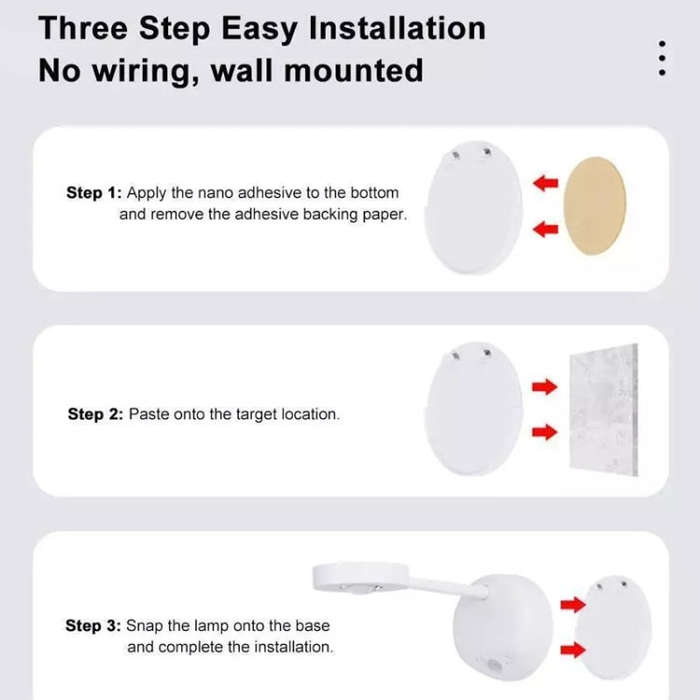 Three Step Easy Installation
No wiring, wall mounted

Step 1: Apply the nano adhesive to the bottom and remove the adhesive backing paper.

Step 2: Paste onto the target location.

Step 3: Snap the lamp onto the base and complete the installation.