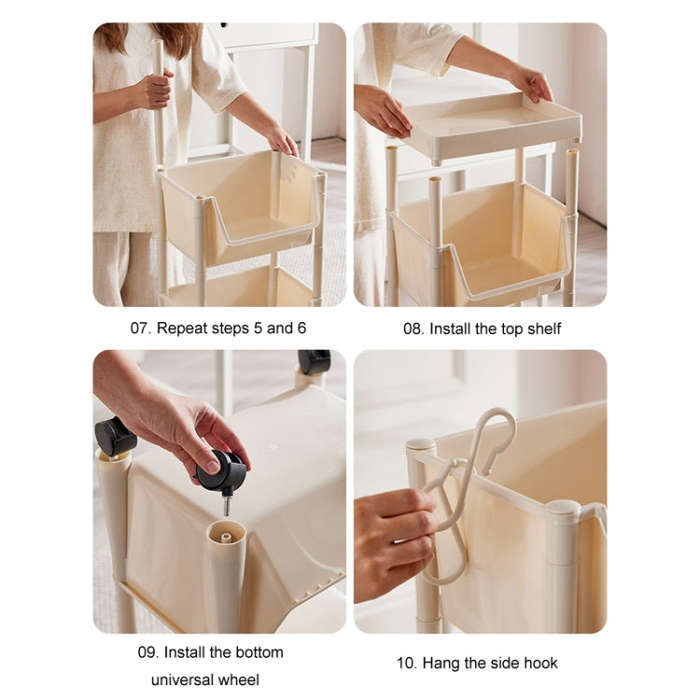 07. Repeat steps 5 and 6

08. Install the top shelf

09. Install the bottom universal wheel

10. Hang the side hook