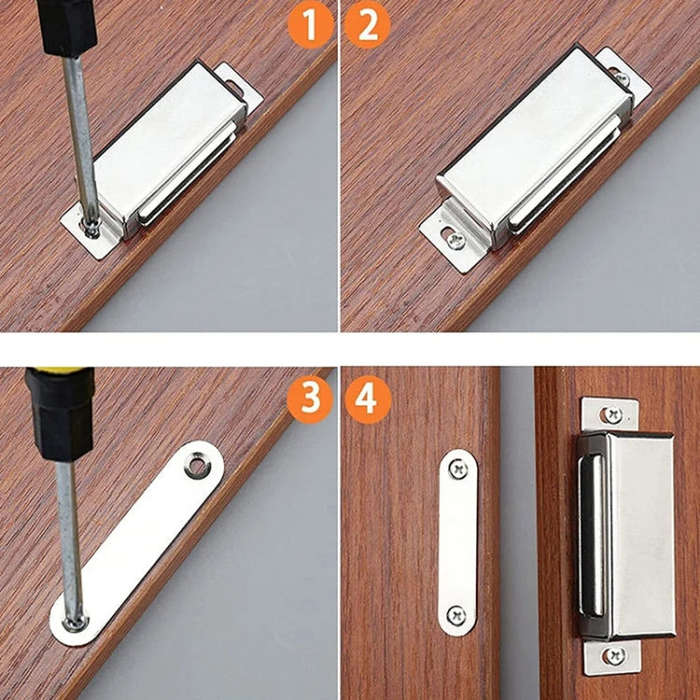 1
2
3
4