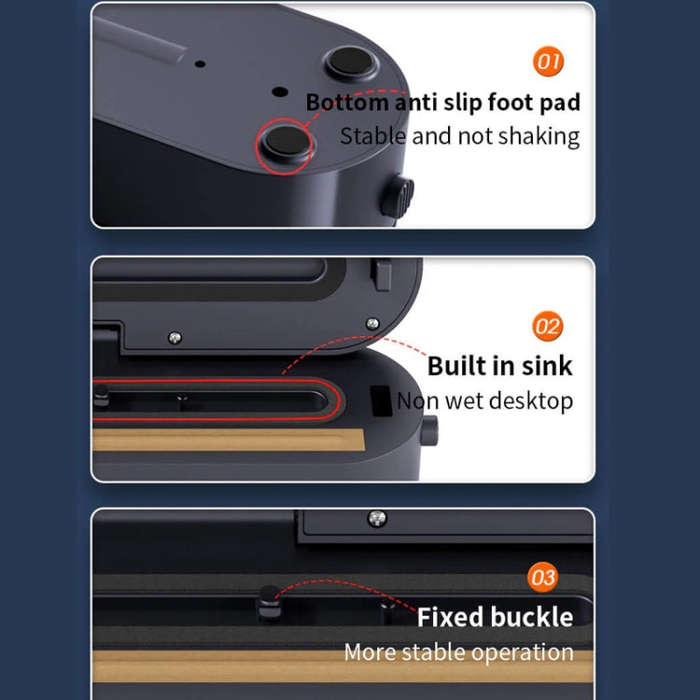 01
Bottom anti slip foot pad
Stable and not shaking

02
Built in sink
Non wet desktop

03
Fixed buckle
More stable operation