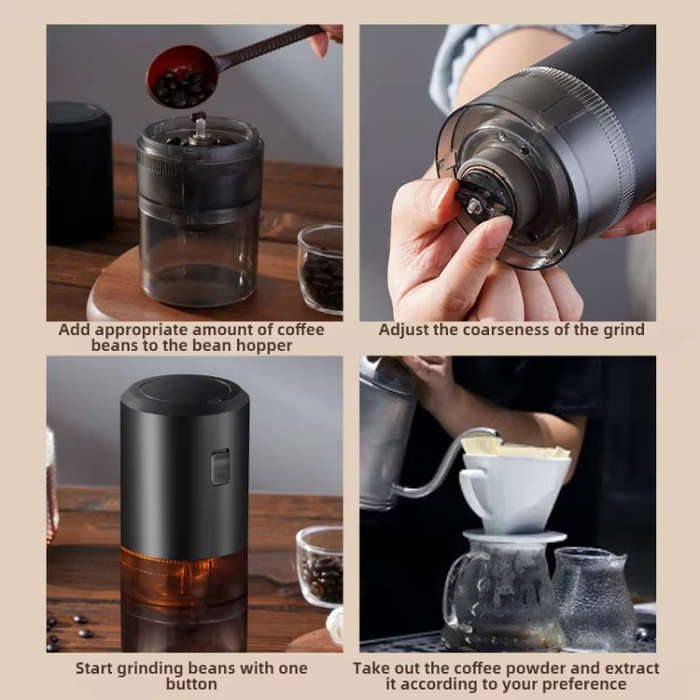 Add appropriate amount of coffee beans to the bean hopper

Adjust the coarseness of the grind

Start grinding beans with one button

Take out the coffee powder and extract it according to your preference