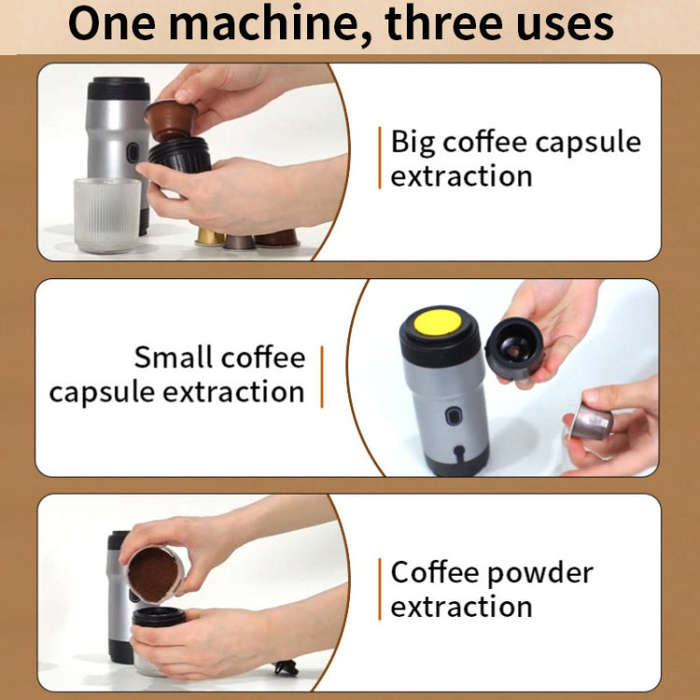 One machine, three uses

Big coffee capsule extraction

Small coffee capsule extraction

Coffee powder extraction