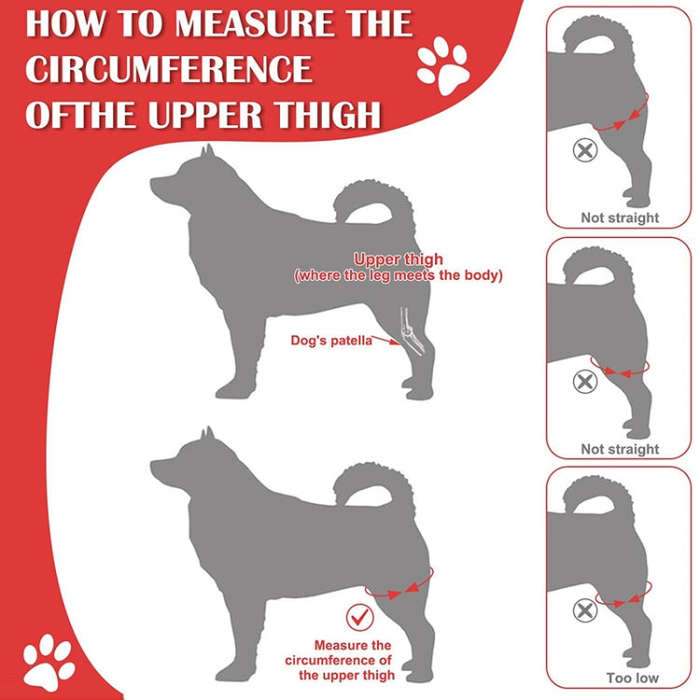 HOW TO MEASURE THE CIRCUMFERENCE OFTHE UPPER THIGH

Upper thigh
(where the leg meets the body)

Dog's patella

Measure the circumference of the upper thigh

Not straight

Not straight

Too low