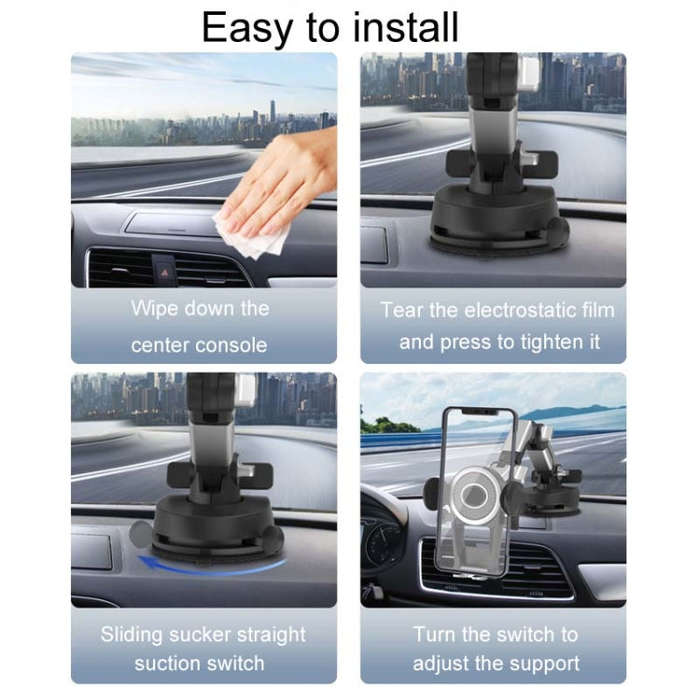 Easy to install

Wipe down the center console

Tear the electrostatic film and press to tighten it

Sliding sucker straight suction switch

Turn the switch to adjust the support