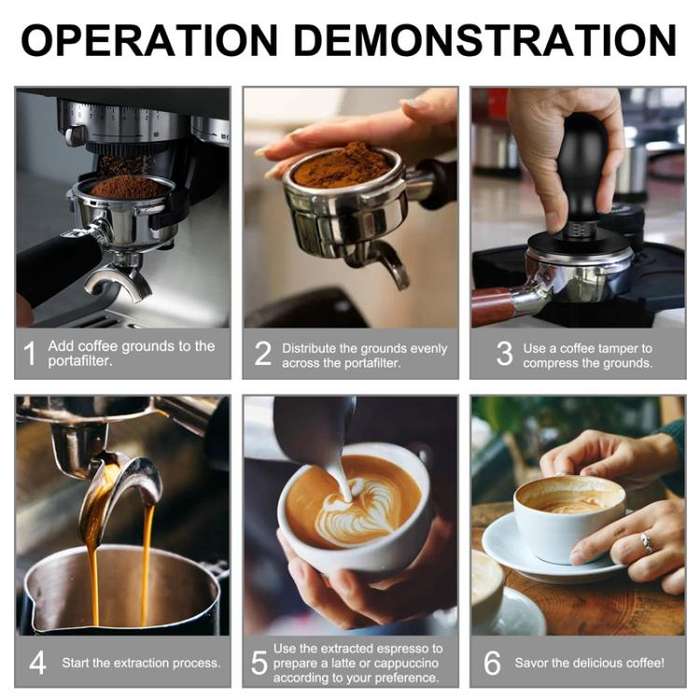 OPERATION DEMONSTRATION

1 Add coffee grounds to the portafilter.

2 Distribute the grounds evenly across the portafilter.

3 Use a coffee tamper to compress the grounds.

4 Start the extraction process.

5 Use the extracted espresso to prepare a latte or cappuccino according to your preference.

6 Savor the delicious coffee!