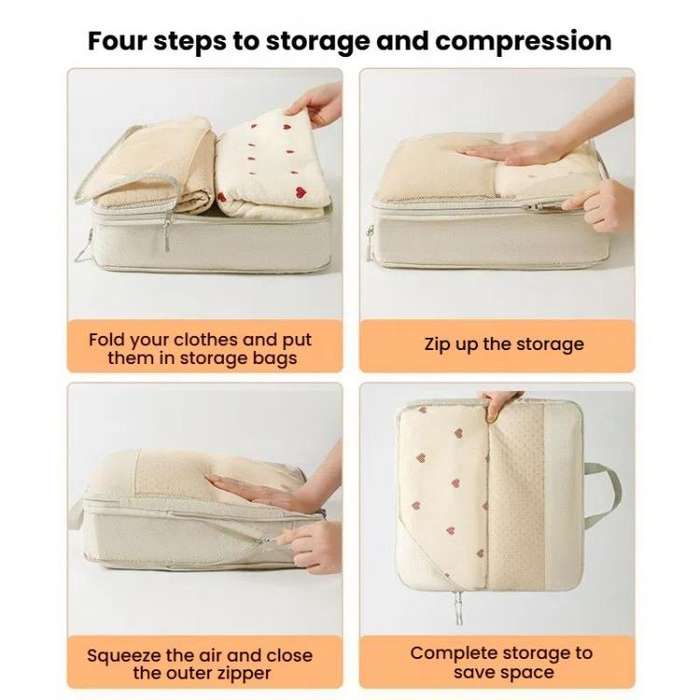 Four steps to storage and compression

Fold your clothes and put them in storage bags

Zip up the storage

Squeeze the air and close the outer zipper

Complete storage to save space