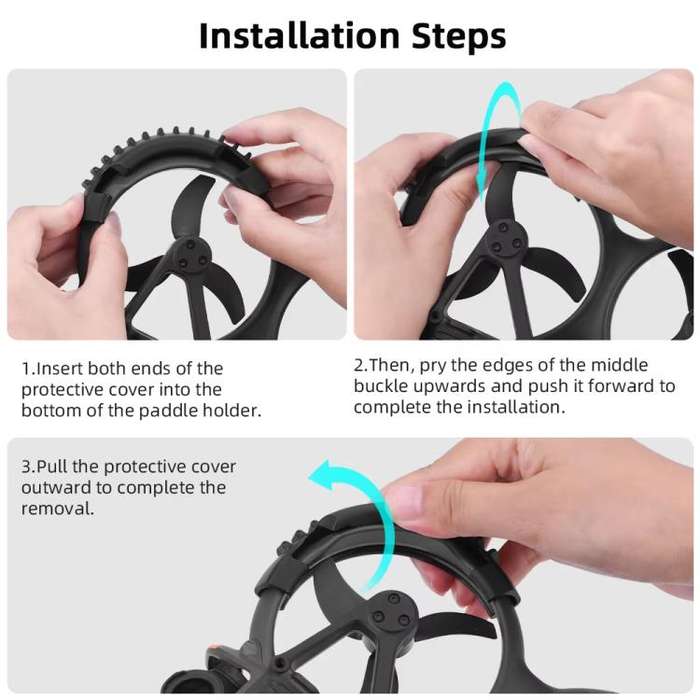 Installation Steps

1.Insert both ends of the protective cover into the bottom of the paddle holder.

2.Then, pry the edges of the middle buckle upwards and push it forward to complete the installation.

3.Pull the protective cover outward to complete the removal.