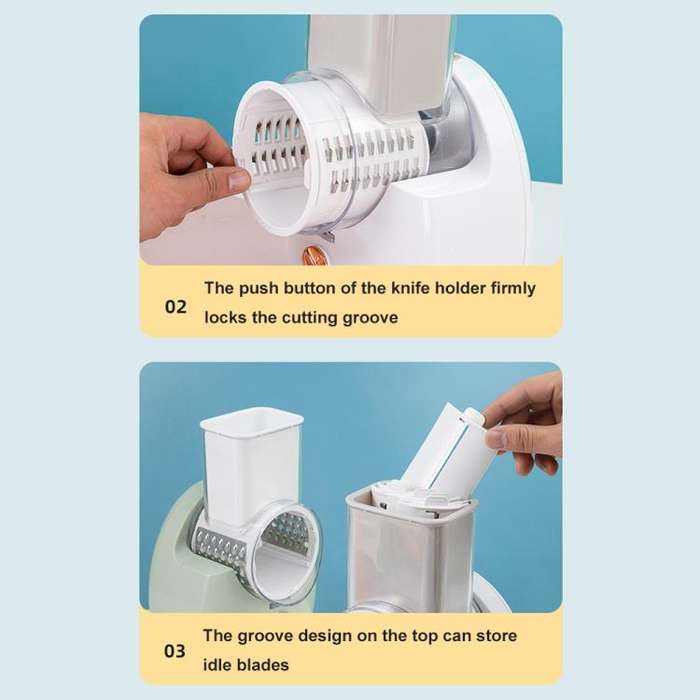 02

The push button of the knife holder firmly locks the cutting groove

03

The groove design on the top can store idle blades