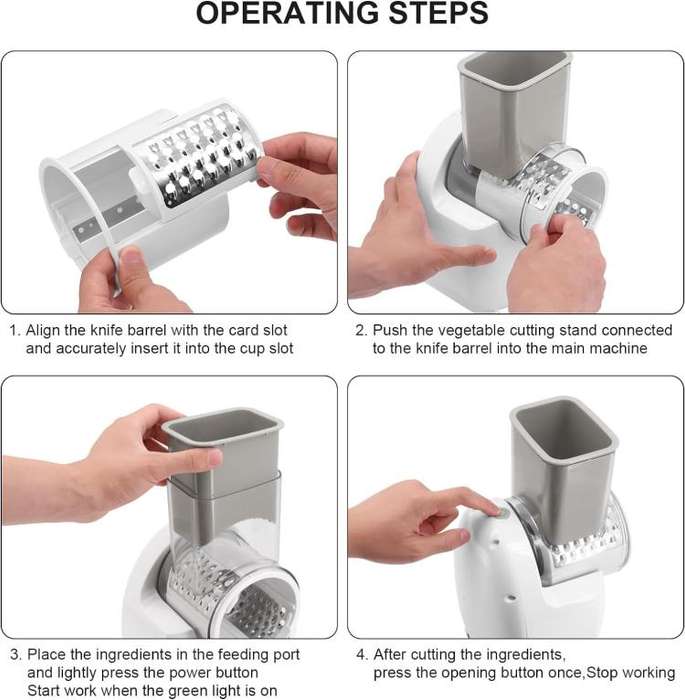 OPERATING STEPS

1. Align the knife barrel with the card slot and accurately insert it into the cup slot

2. Push the vegetable cutting stand connected to the knife barrel into the main machine

3. Place the ingredients in the feeding port and lightly press the power button Start work when the green light is on

4. After cutting the ingredients, press the opening button once,Stop working