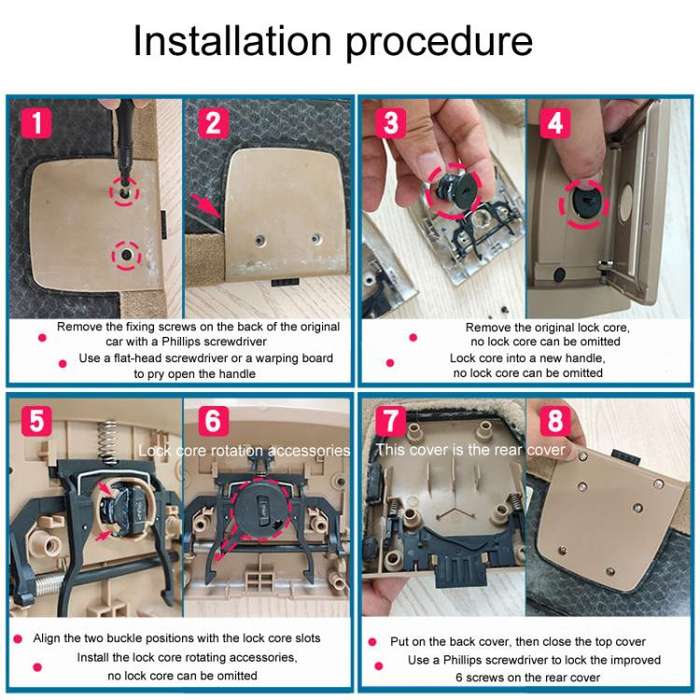 Installation procedure

1

2

Remove the fixing screws on the back of the original car with a Phillips screwdriver

Use a flat-head screwdriver or a warping board to pry open the handle

3

4

Remove the original lock core, no lock core can be omitted

Lock core into a new handle, no lock core can be omitted

5

6

Lock core rotation accessories

Align the two buckle positions with the lock core slots

Install the lock core rotating accessories, no lock core can be omitted

7

8

This cover is the rear cover

Put on the back cover, then close the top cover

Use a Phillips screwdriver to lock the improved 6 screws on the rear cover