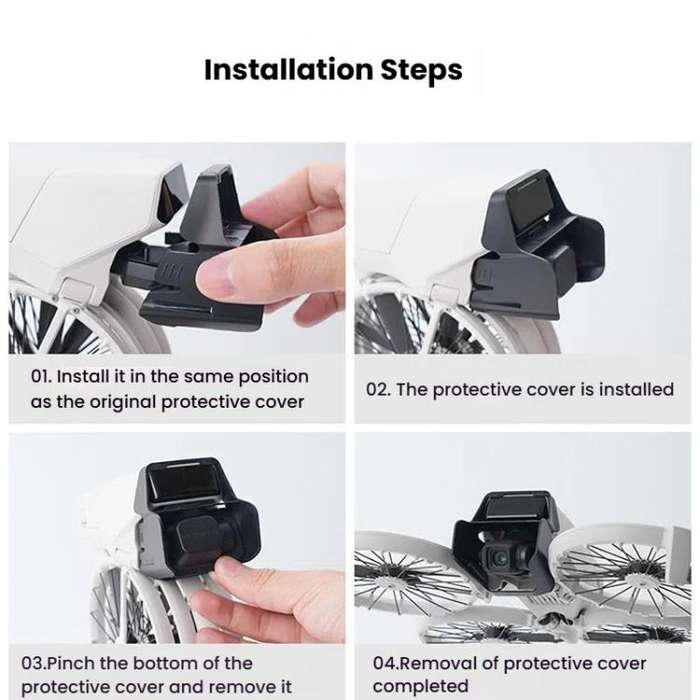 Installation Steps

01. Install it in the same position as the original protective cover

02. The protective cover is installed

03.Pinch the bottom of the protective cover and remove it

04.Removal of protective cover completed