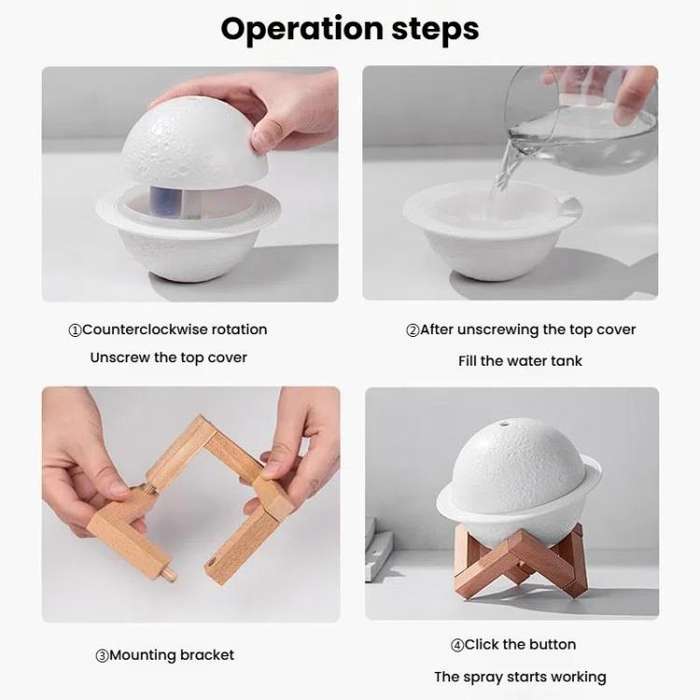 Operation steps

①Counterclockwise rotation
Unscrew the top cover

②After unscrewing the top cover
Fill the water tank

③Mounting bracket

④Click the button
The spray starts working