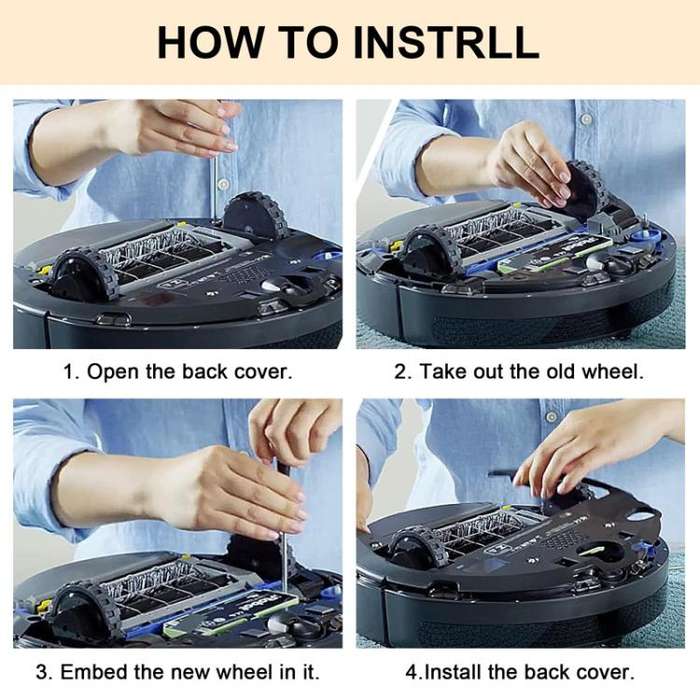 HOW TO INSTRLL

1. Open the back cover.

2. Take out the old wheel.

3. Embed the new wheel in it.

4.Install the back cover.