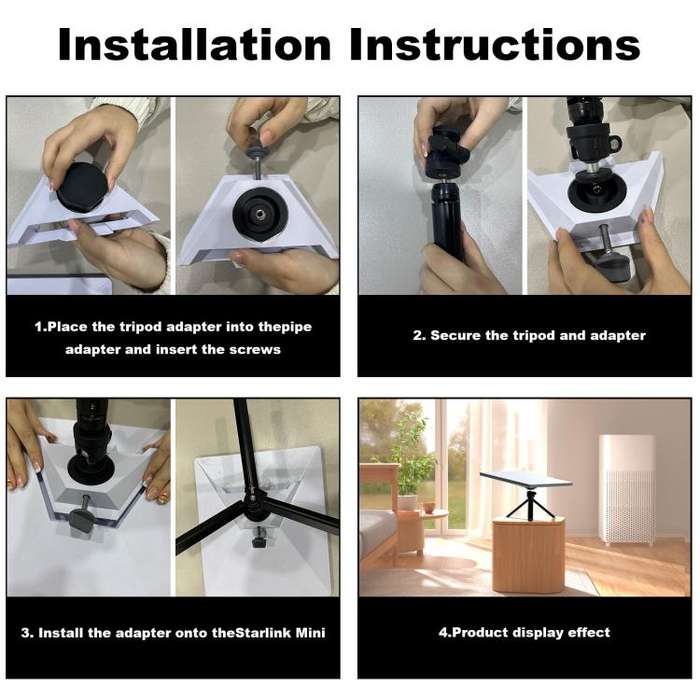 Installation Instructions

1.Place the tripod adapter into thepipe adapter and insert the screws

2. Secure the tripod and adapter

3. Install the adapter onto theStarlink Mini

4.Product display effect