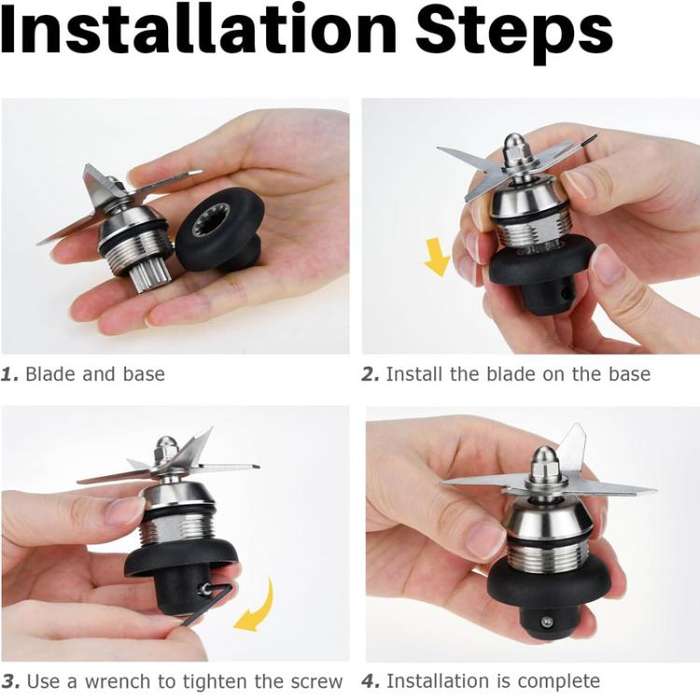 Installation Steps

1. Blade and base

2. Install the blade on the base

3. Use a wrench to tighten the screw

4. Installation is complete