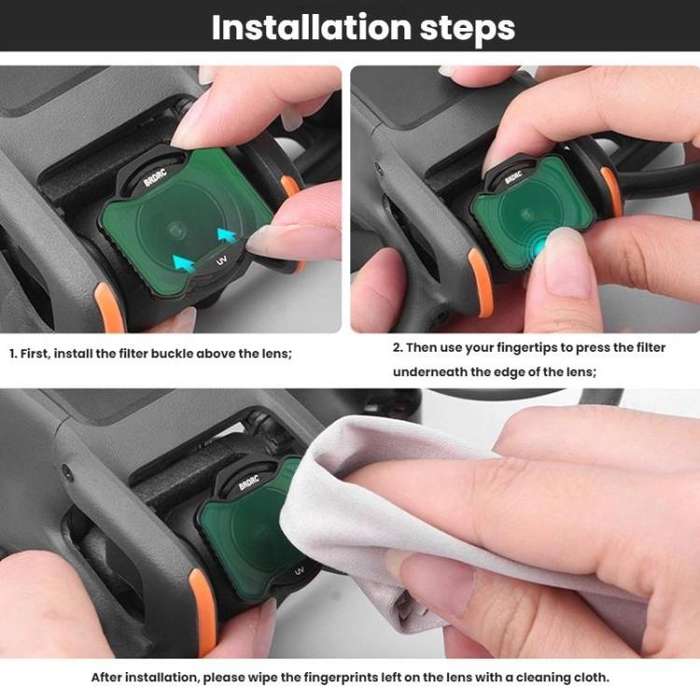 Installation steps

BRDRC

UV

BRDRC

1. First, install the filter buckle above the lens;

2. Then use your fingertips to press the filter underneath the edge of the lens;

BRDRC

UV

After installation, please wipe the fingerprints left on the lens with a cleaning cloth.