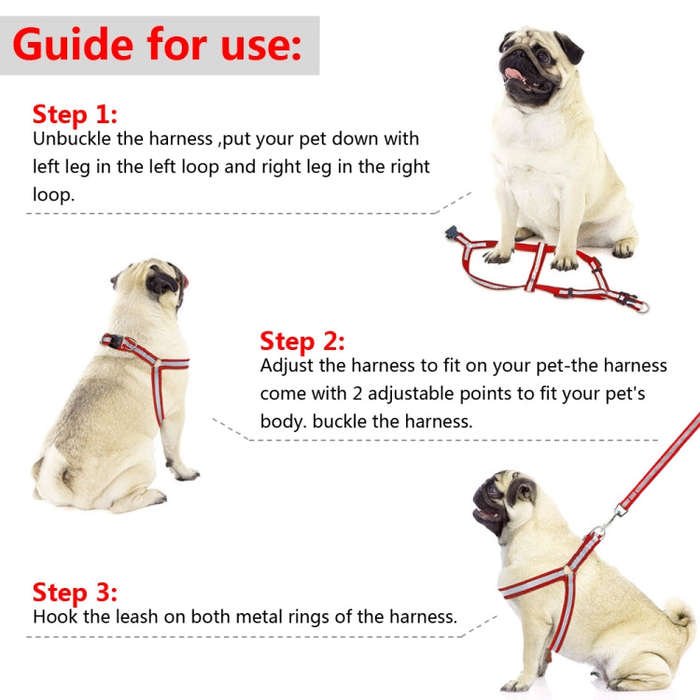 Guide for use:

Step 1:
Unbuckle the harness ,put your pet down with left leg in the left loop and right leg in the right loop.

Step 2:
Adjust the harness to fit on your pet-the harness come with 2 adjustable points to fit your pet's body. buckle the harness.

Step 3:
Hook the leash on both metal rings of the harness.