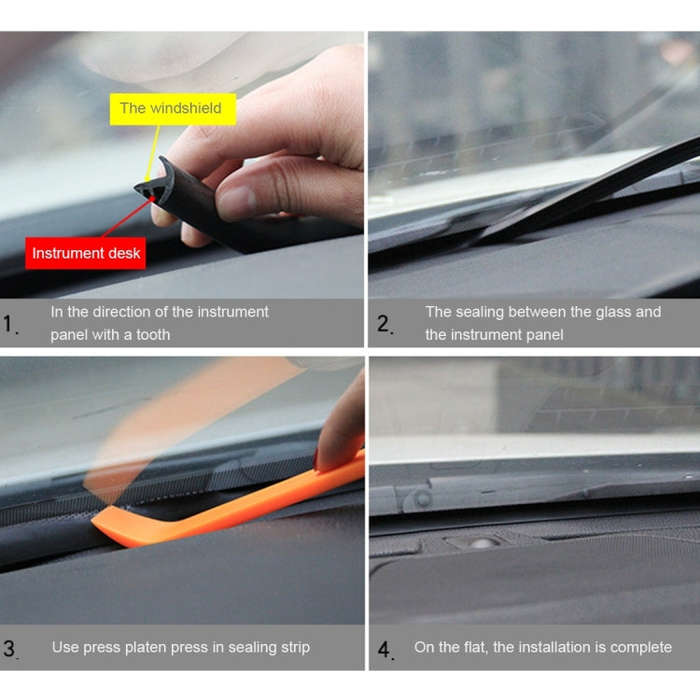 The windshield

Instrument desk

1. In the direction of the instrument panel with a tooth

2. The sealing between the glass and the instrument panel

3. Use press platen press in sealing strip

4. On the flat, the installation is complete