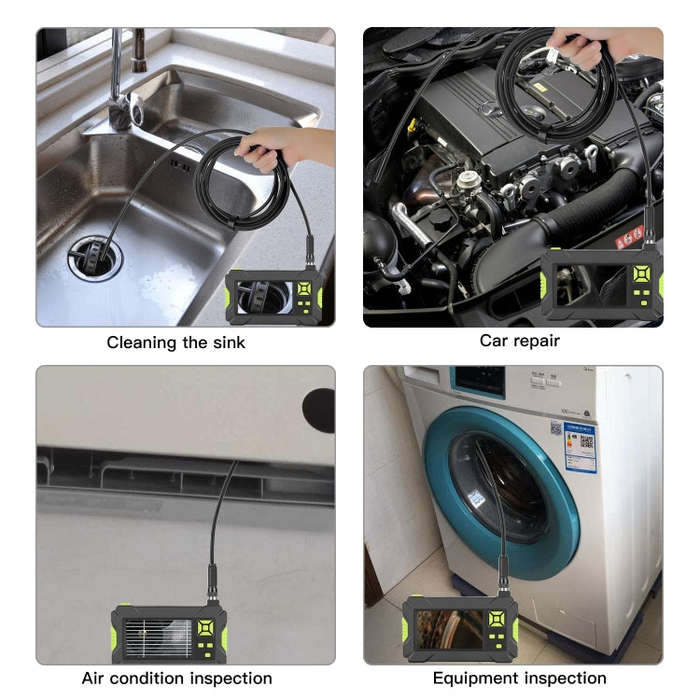 Cleaning the sink

Car repair

Air condition inspection

Equipment inspection